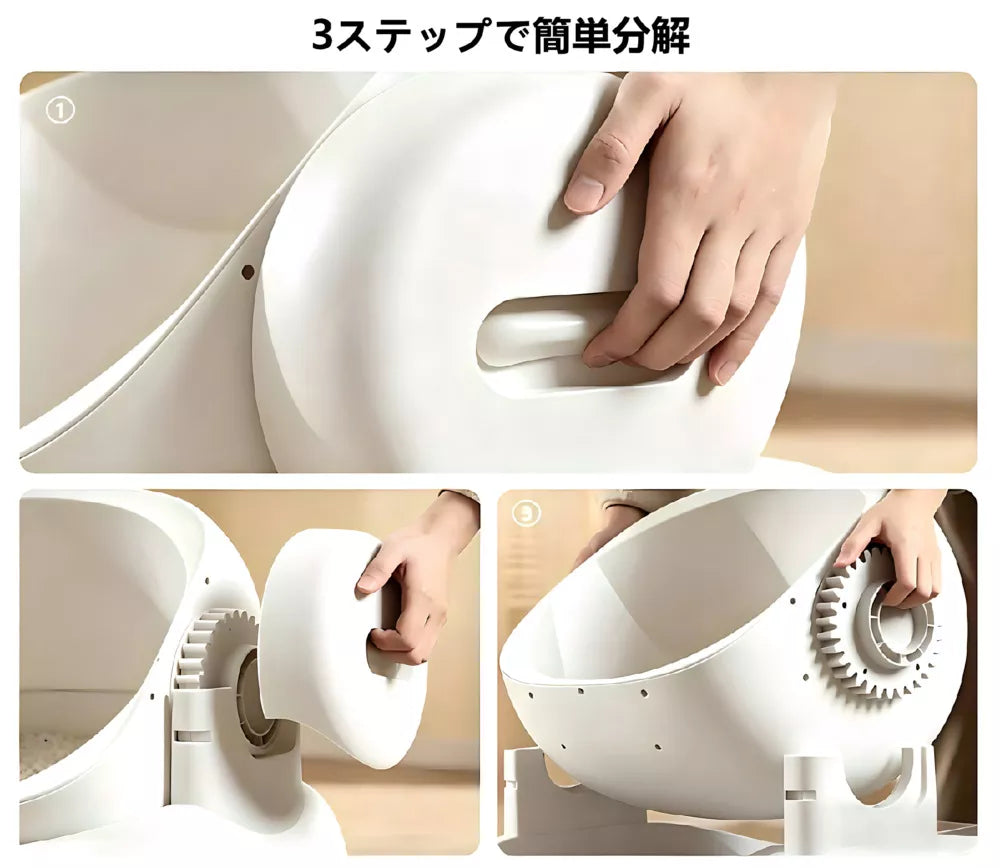 3ステップで簡単分解

①

③