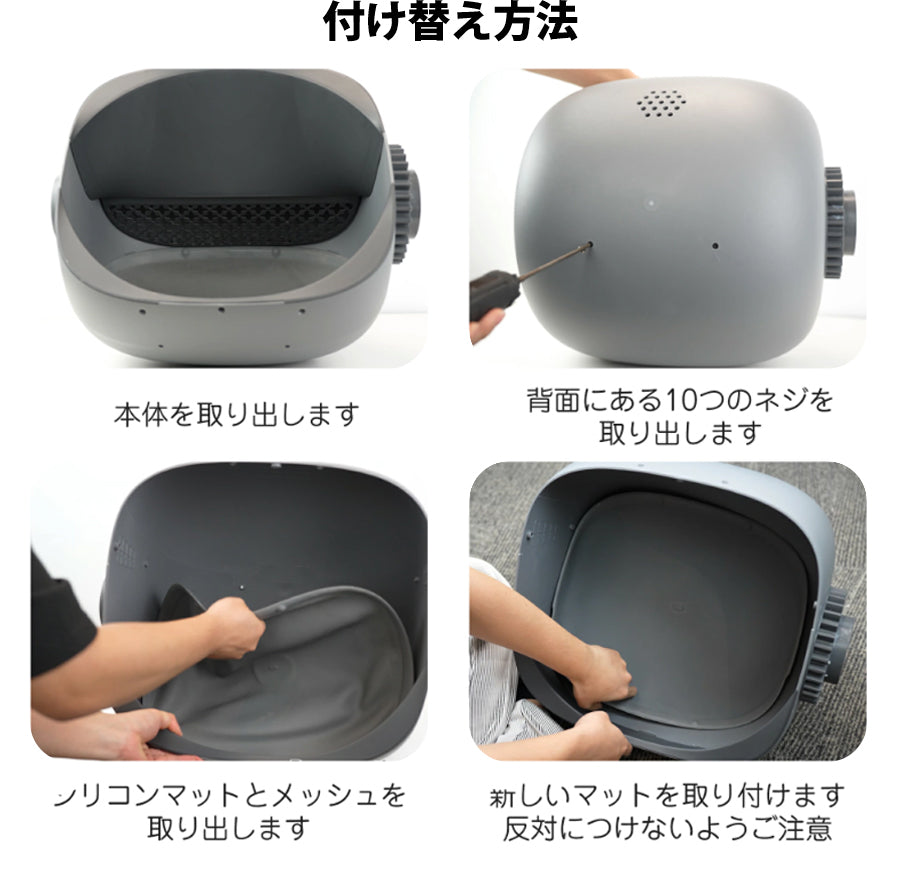 付け替え方法

本体を取り出します

背面にある10つのネジを取り出します

シリコンマットとメッシュを取り出します

新しいマットを取り付けます
反対につけないようご注意