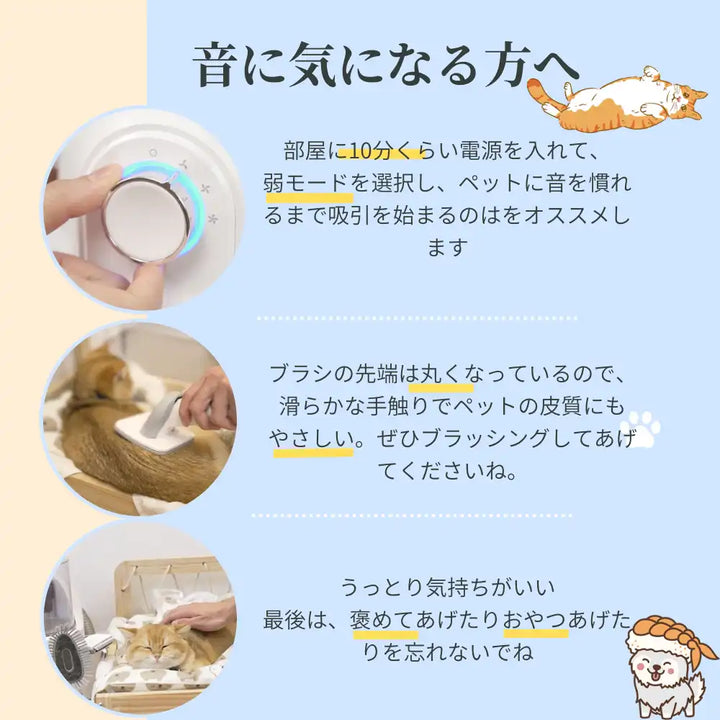 音に気になる方へ

部屋に10分くらい電源を入れて、弱モードを選択し、ペットに音を慣れるまで吸引を始まるのはをオススメします

ブラシの先端は丸くなっているので、滑らかな手触りでペットの皮質にもやさしい。ぜひブラッシングしてあげてくださいね。

うっとり気持ちがいい
最後は、褒めてあげたりおやつあげたりを忘れないでね