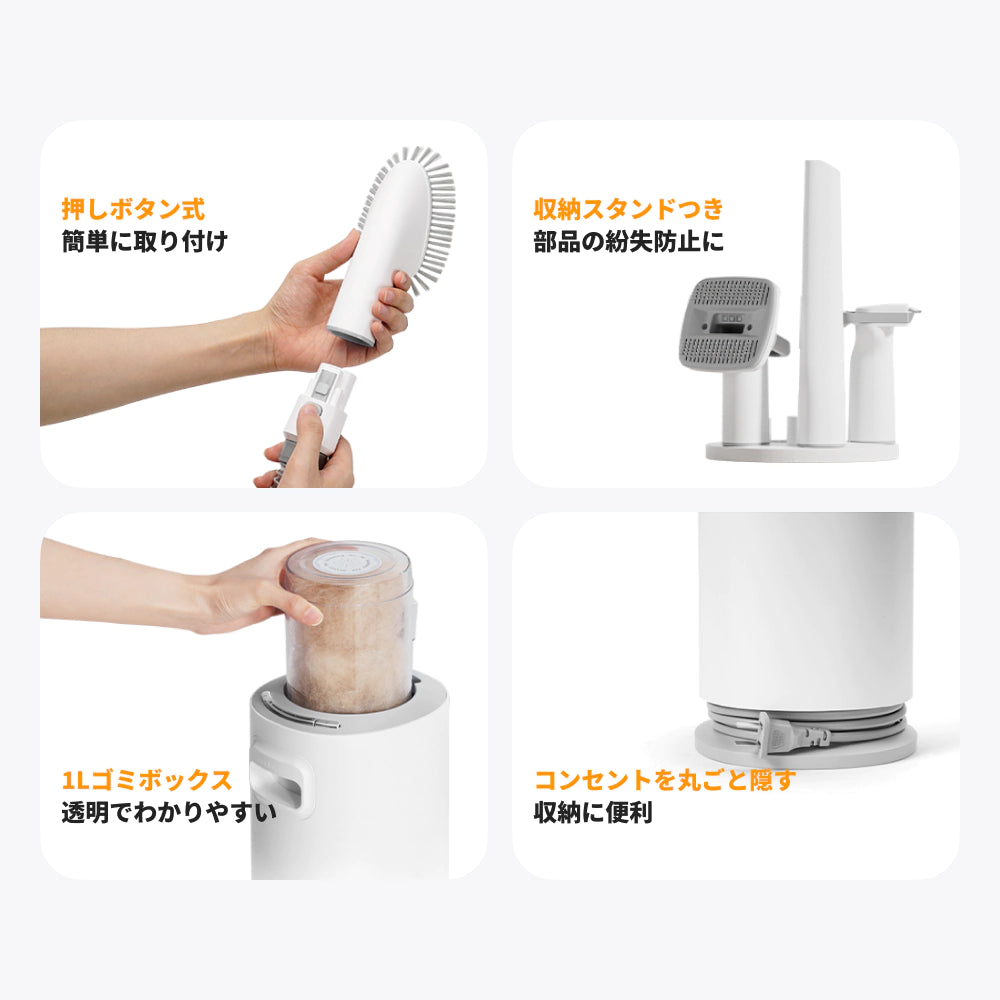 押しボタン式
簡単に取り付け

収納スタンドつき
部品の紛失防止に

1Lゴミボックス
透明でわかりやすい

コンセントを丸ごと隠す
収納に便利