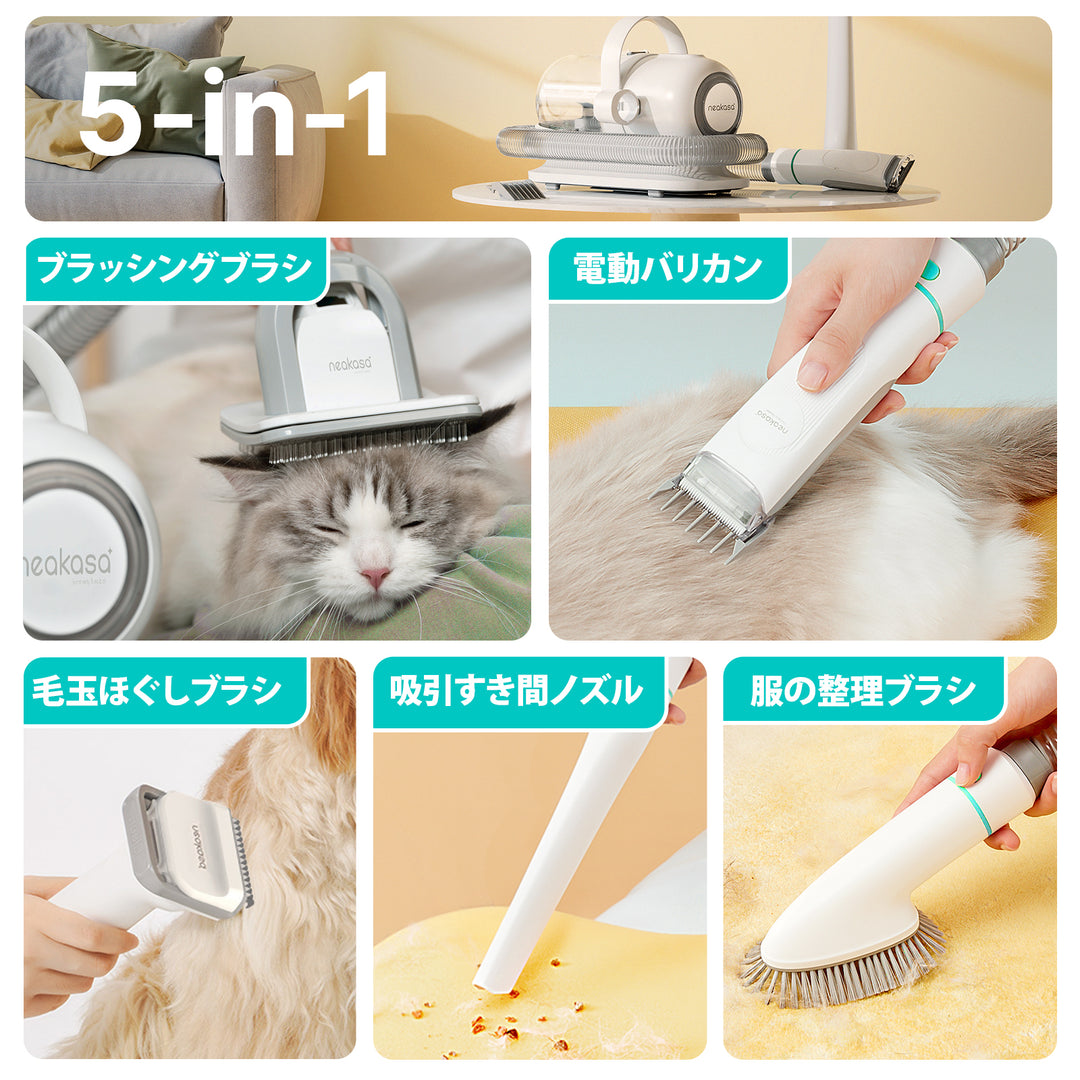 5-in-1

neakasa

ブラッシングブラシ

neakasa

neakasa

電動バリカン

neakasa

毛玉ほぐしブラシ

neakasa

吸引すき間ノズル

服の整理ブラシ