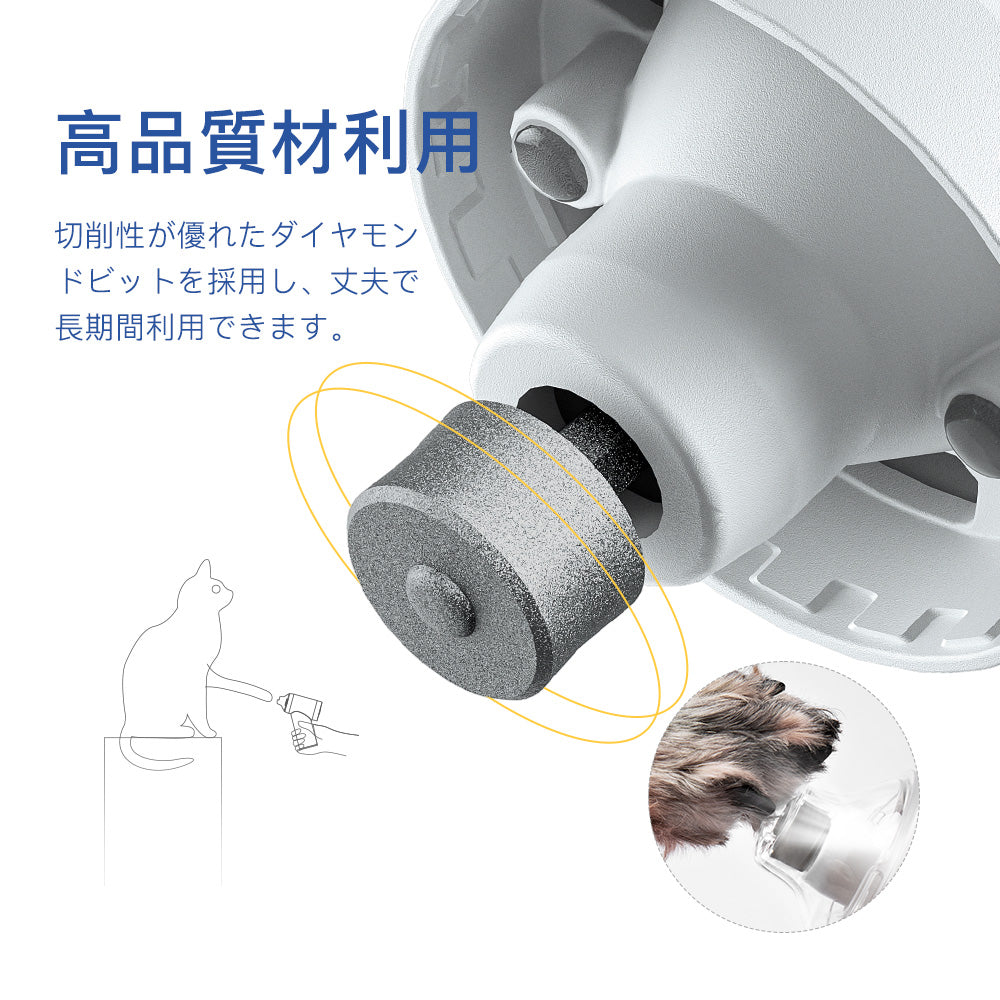 高品質材利用

切削性が優れたダイヤモンドビットを採用し、丈夫で長期間利用できます。